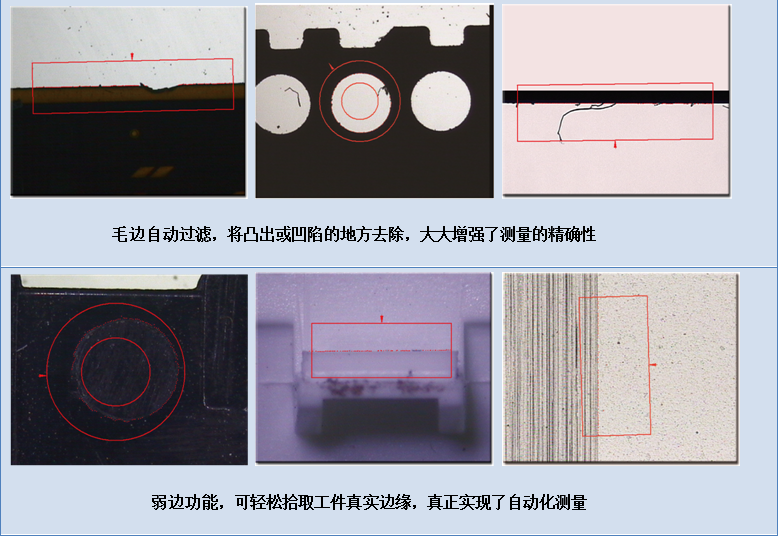 毛边自动过滤，将凸出或凹陷的地方去除，大大增强了测量的精确性

弱边功能，可轻松拾取工件真实边缘，真正实现了自动化测量